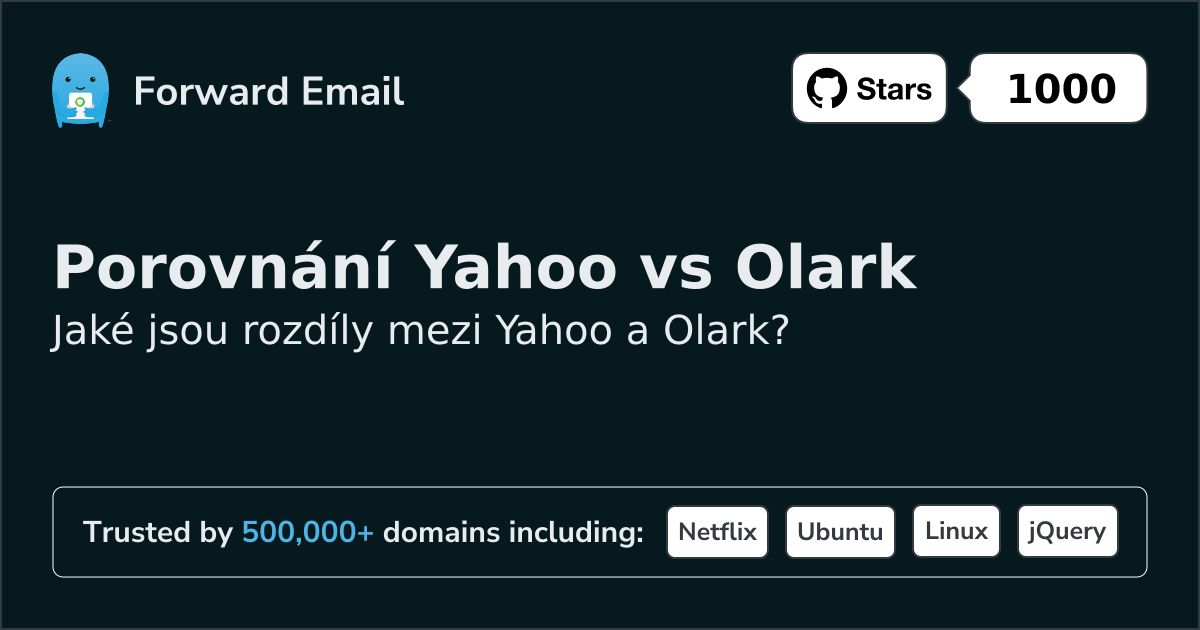 Forward Email

Stars 1000

Porovnání Yahoo vs Olark

Jaké jsou rozdíly mezi Yahoo a Olark?

Trusted by 500,000+ domains including: Netflix Ubuntu Linux jQuery